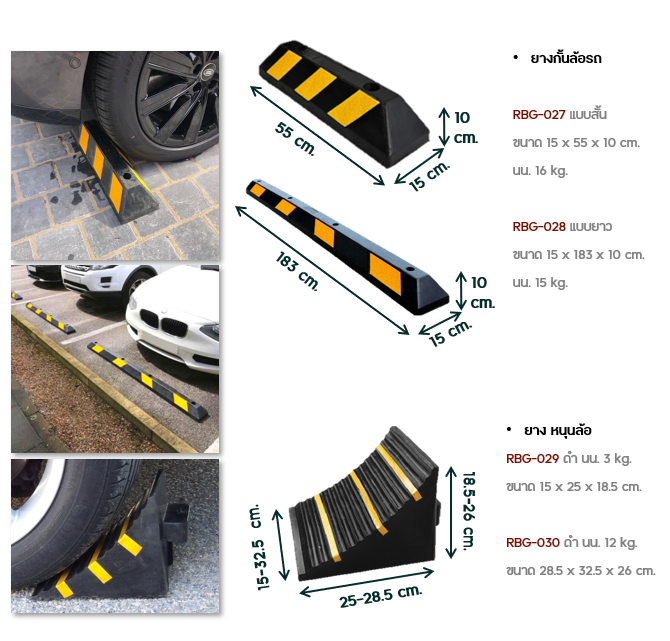 55 cm.

10 cm.

15 cm.

183 cm.

10 cm.

15 cm.

• ยางกั้นล้อรถ

RBG-027 แบบสั้น

ขนาด 15 x 55 x 10 cm.

นน. 16 kg.

RBG-028 แบบยาว

ขนาด 15 x 183 x 10 cm.

นน. 15 kg.

15-32.5 cm.

25-28.5 cm.

18.5-26 cm.

• ยาง หนุนล้อ

RBG-029 ดำ นน. 3 kg.

ขนาด 15 x 25 x 18.5 cm.

RBG-030 ดำ นน. 12 kg.

ขนาด 28.5 x 32.5 x 26 cm.